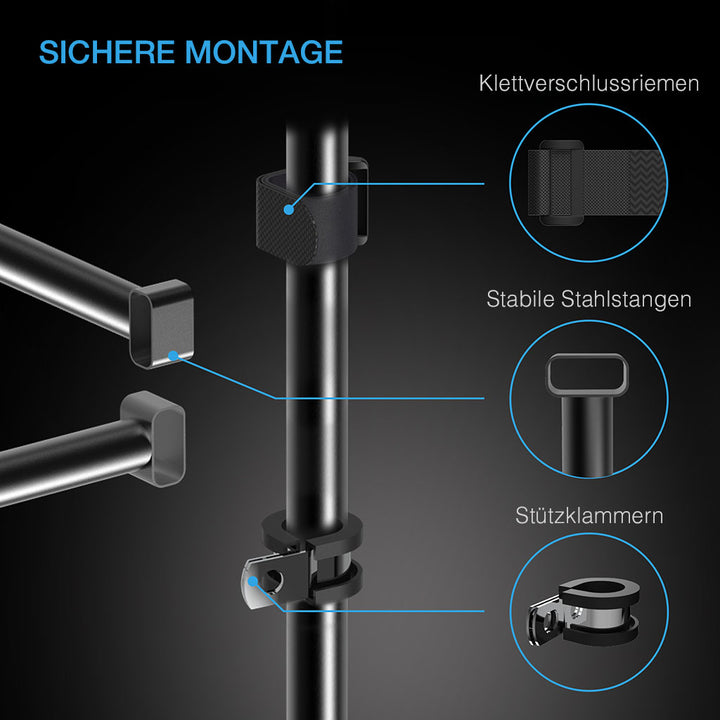 SICHERE MONTAGE

Klettverschlussriemen

Stabile Stahlstangen

Stützklammern